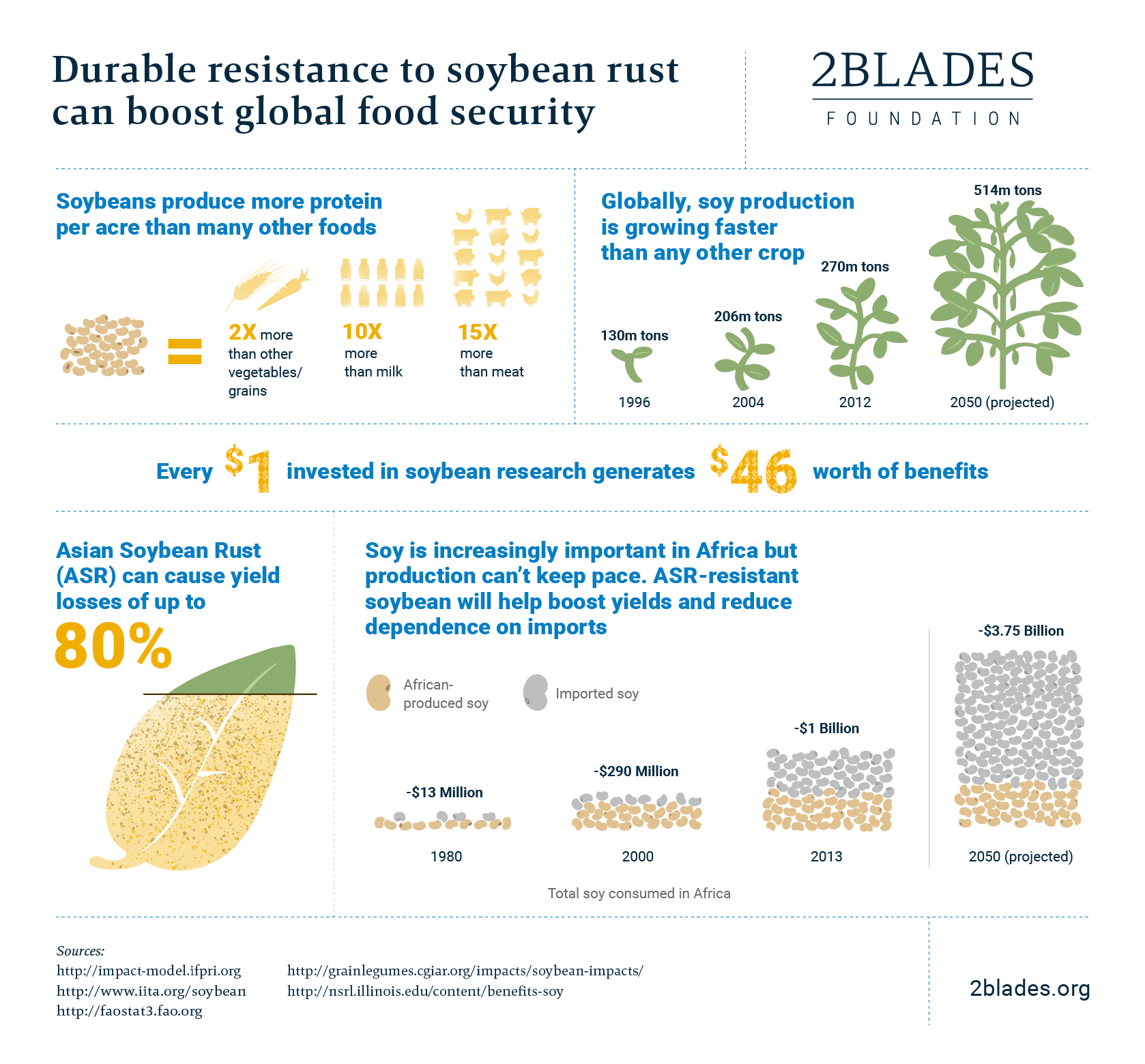 Durable resistance to soybean rust can boost global food security

2BLADES
FOUNDATION

Soybeans produce more protein per acre than many other foods

=

2X more than other vegetables/ grains

10X more than milk

15X more than meat

Globally, soy production is growing faster than any other crop

130m tons
1996

206m tons
2004

270m tons
2012

514m tons
2050 (projected)

Every $1 invested in soybean research generates $46 worth of benefits

Asian Soybean Rust (ASR) can cause yield losses of up to

80%

Soy is increasingly important in Africa but production can't keep pace. ASR-resistant soybean will help boost yields and reduce dependence on imports

African-produced soy

Imported soy

-$13 Million
1980

-$290 Million
2000

-$1 Billion
2013

-$3.75 Billion
2050 (projected)

Total soy consumed in Africa

Sources:
http://impact-model.ifpri.org
http://www.iita.org/soybean
http://faostat3.fao.org
http://grainlegumes.cgiar.org/impacts/soybean-impacts/
http://nsrl.illinois.edu/content/benefits-soy

2blades.org