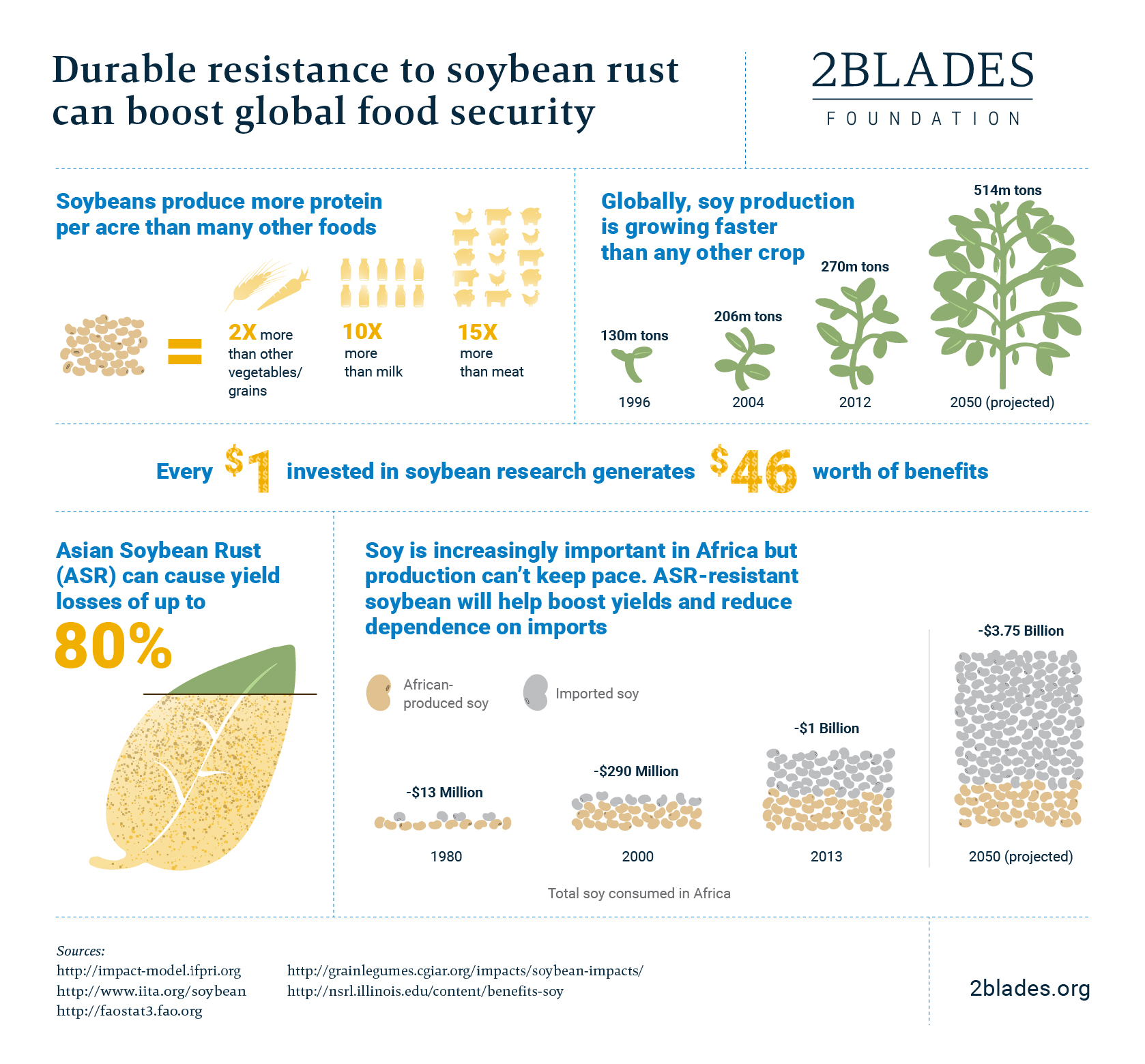 Durable resistance to soybean rust can boost global food security

2BLADES
FOUNDATION

Soybeans produce more protein per acre than many other foods

=

2X more than other vegetables/ grains

10X more than milk

15X more than meat

Globally, soy production is growing faster than any other crop

130m tons
1996

206m tons
2004

270m tons
2012

514m tons
2050 (projected)

Every $1 invested in soybean research generates $46 worth of benefits

Asian Soybean Rust (ASR) can cause yield losses of up to 80%

Soy is increasingly important in Africa but production can't keep pace. ASR-resistant soybean will help boost yields and reduce dependence on imports

African-produced soy

Imported soy

-$13 Million
1980

-$290 Million
2000

-$1 Billion
2013

-$3.75 Billion
2050 (projected)

Total soy consumed in Africa

Sources:
http://impact-model.ifpri.org
http://www.iita.org/soybean
http://faostat3.fao.org
http://grainlegumes.cgiar.org/impacts/soybean-impacts/
http://nsrl.illinois.edu/content/benefits-soy

2blades.org